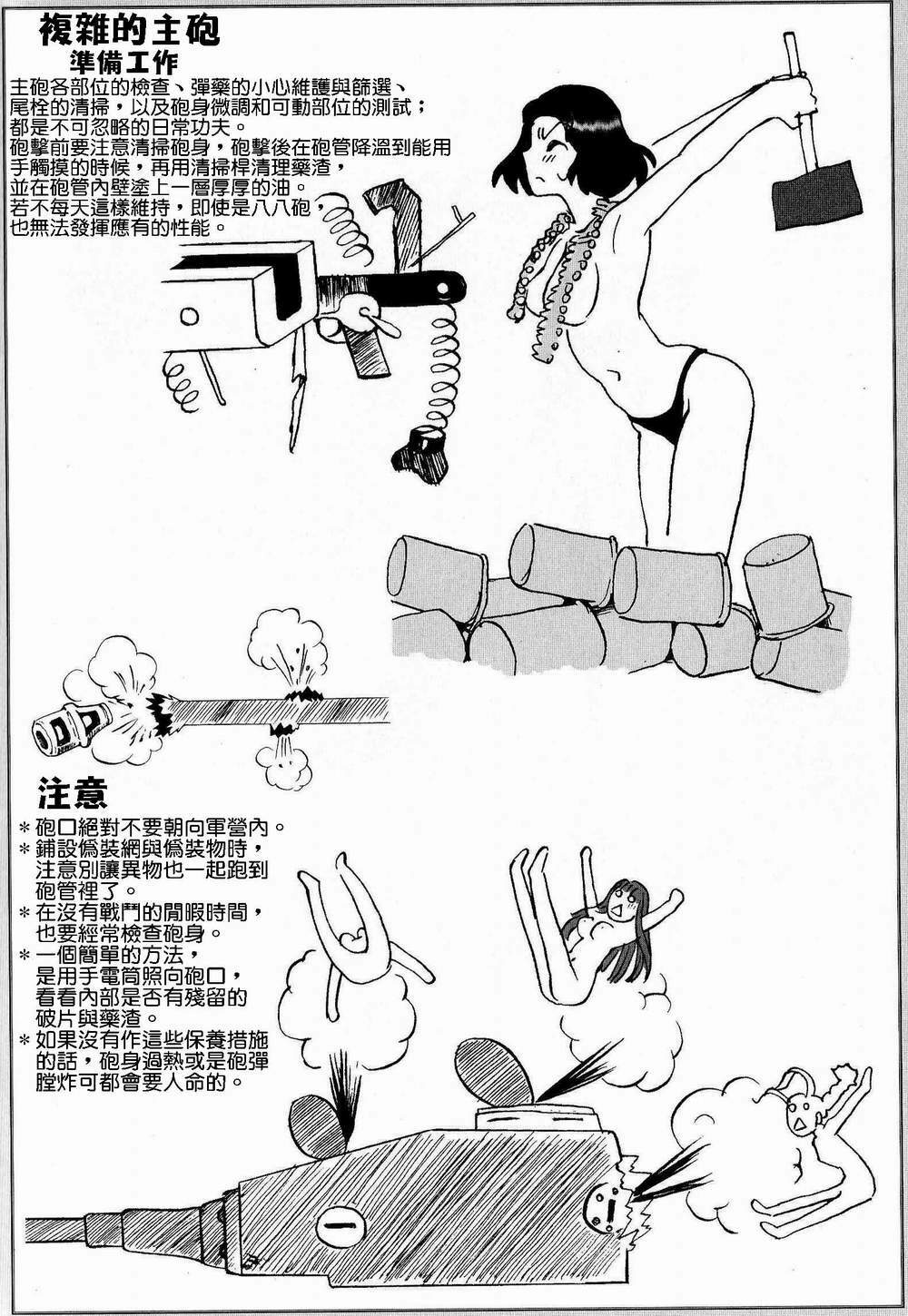 複雜的主砲
準備工作

主砲各部位的檢查、彈藥的小心維護與篩選、尾栓的清掃，以及砲身微調和可動部位的測試；都是不可忽略的日常功夫。
砲擊前要注意清掃砲身，砲擊後在砲管降溫到能用手觸摸的時候，再用清掃桿清理藥渣，並在砲管內壁塗上一層厚厚的油。
若不每天這樣維持，即使是八八砲，也無法發揮應有的性能。

注意

＊砲口絕對不要朝向軍營內。
＊鋪設偽裝網與偽裝物時，注意別讓異物也一起跑到砲管裡了。
＊在沒有戰鬥的閒暇時間，也要經常檢查砲身。
＊一個簡單的方法，是用手電筒照向砲口，看看內部是否有殘留的破片與藥渣。
＊如果沒有作這些保養措施的話，砲身過熱或是砲彈膛炸可都會要人命的。